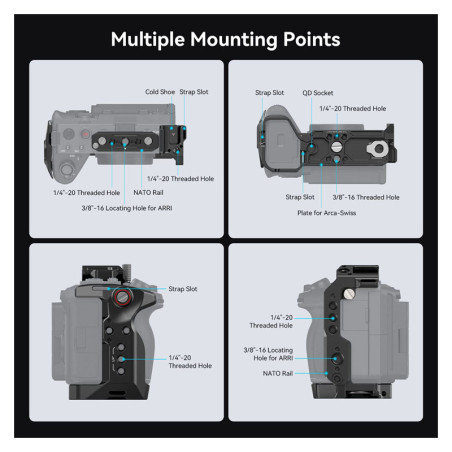 Multiple Mounting Points

Cold Shoe
Strap Slot
1/4"-20 Threaded Hole
1/4"-20 Threaded Hole
NATO Rail
3/8"-16 Locating Hole for ARRI

Strap Slot
QD Socket
1/4"-20 Threaded Hole
Strap Slot
3/8"-16 Threaded Hole
Plate for Arca-Swiss

Strap Slot
1/4"-20 Threaded Hole

1/4"-20 Threaded Hole
3/8"-16 Locating Hole for ARRI
NATO Rail