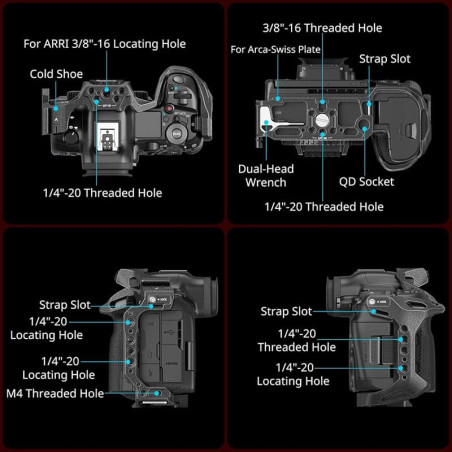 For ARRI 3/8"-16 Locating Hole

Cold Shoe

1/4"-20 Threaded Hole

3/8"-16 Threaded Hole

For Arca-Swiss Plate

Strap Slot

Dual-Head Wrench

QD Socket

1/4"-20 Threaded Hole

Strap Slot

1/4"-20 Locating Hole

1/4"-20 Locating Hole

M4 Threaded Hole

Strap Slot

1/4"-20 Threaded Hole

1/4"-20 Locating Hole