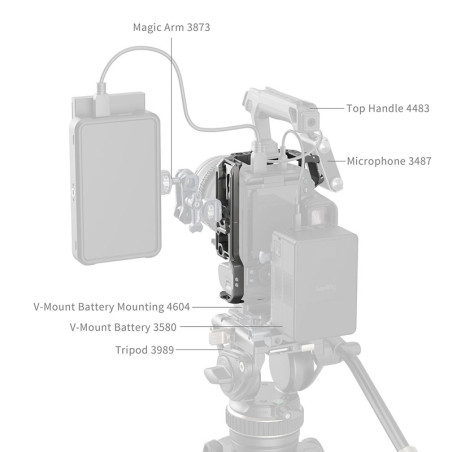 Magic Arm 3873

Top Handle 4483

Microphone 3487

V-Mount Battery Mounting 4604

V-Mount Battery 3580

Tripod 3989